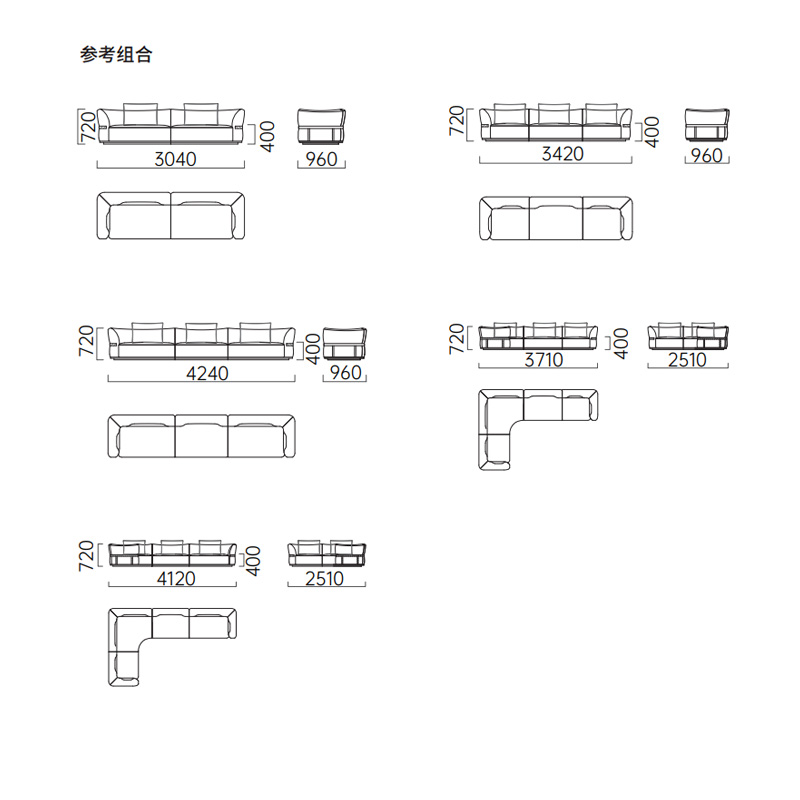 参考组合

720
400
3040
960

720
400
3420
960

720
400
4240
960

720
400
3710
2510

720
400
4120
2510