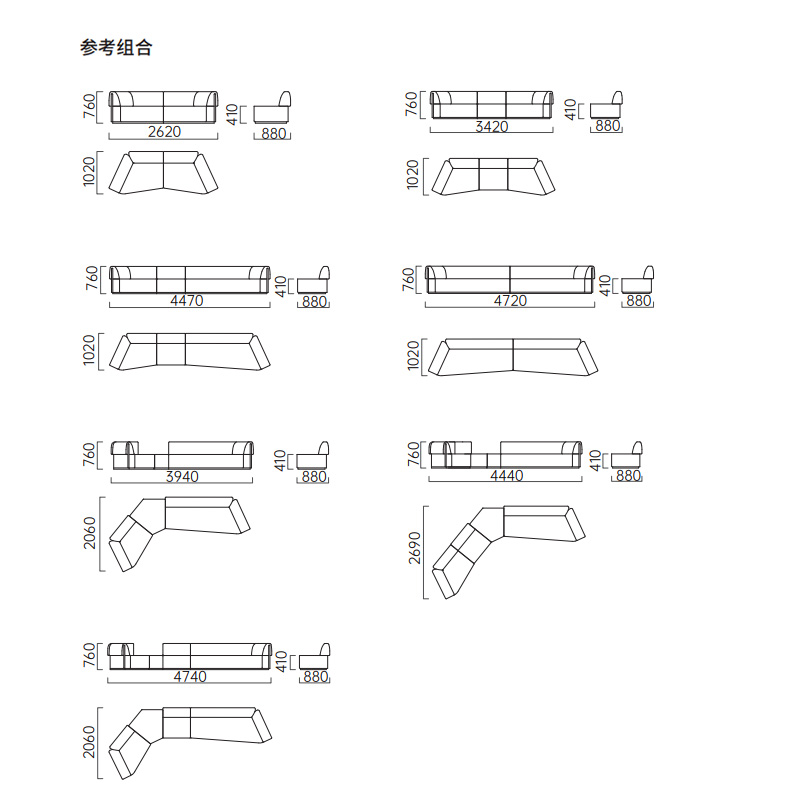 参考组合

760
2620
410
880
1020

760
3420
410
880
1020

760
4470
410
880
1020

760
4720
410
880
1020

760
3940
410
880
2060

760
4440
410
880
2690

760
4740
410
880
2060